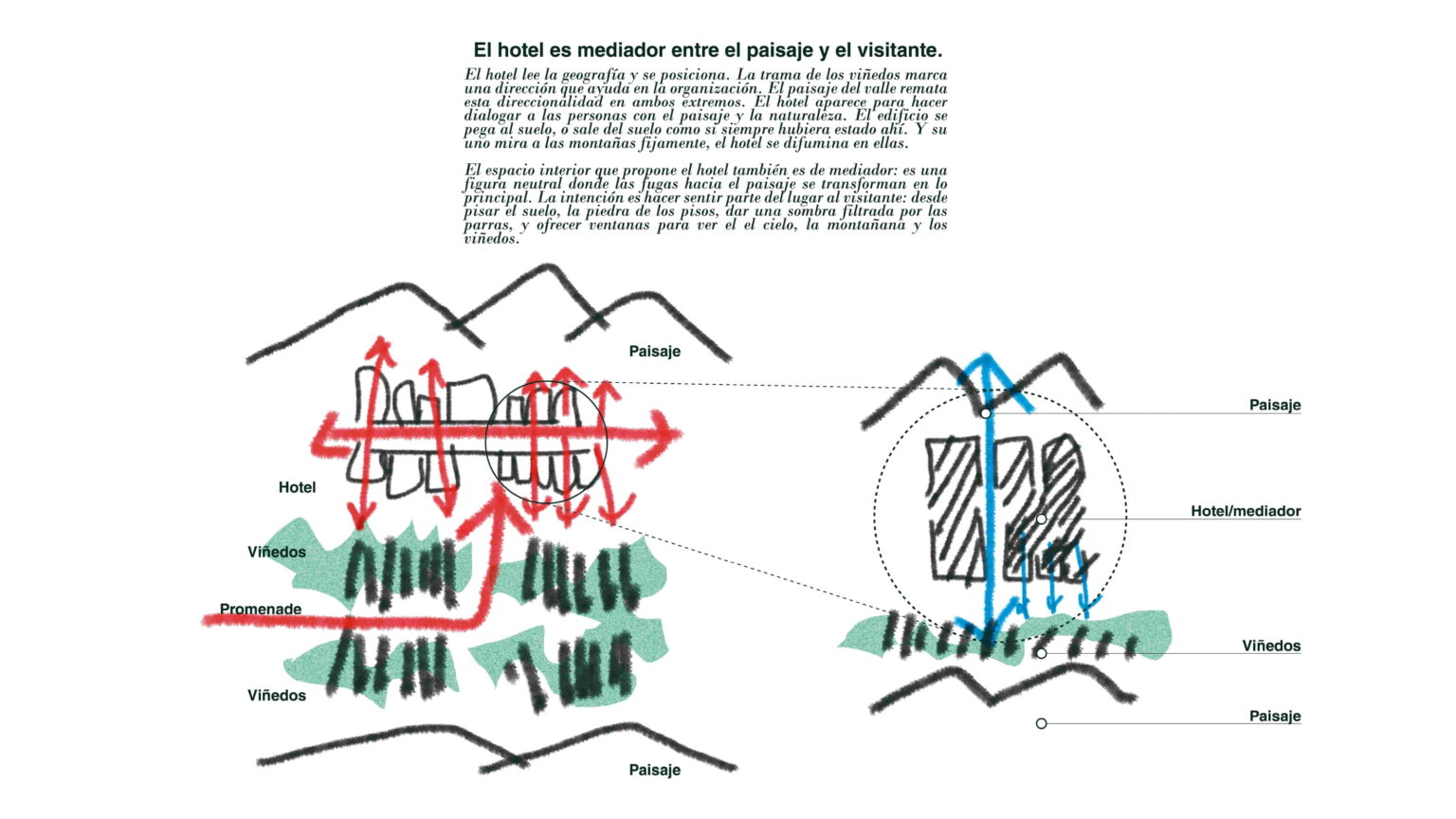 El hotel es mediador entre el paisaje y el visitante.

El hotel lee la geografía y se posiciona. La trama de los viñedos marca una dirección que ayuda en la organización. El paisaje del valle remata esta direccionalidad en ambos extremos. El hotel aparece para hacer dialogar a las personas con el paisaje y la naturaleza. El edificio se pega al suelo, o sale del suelo como si siempre hubiera estado ahí. Y su uno mira a las montañas fijamente, el hotel se difumina en ellas.

El espacio interior que propone el hotel también es de mediador: es una figura neutral donde las fugas hacia el paisaje se transforman en lo principal. La intención es hacer sentir parte del lugar al visitante: desde pisar el suelo, la piedra de los pisos, dar una sombra filtrada por las parras, y ofrecer ventanas para ver el el cielo, la montañana y los viñedos.

Paisaje

Hotel

Viñedos

Promenade

Viñedos

Paisaje

Paisaje

Hotel/mediador

Viñedos

Paisaje